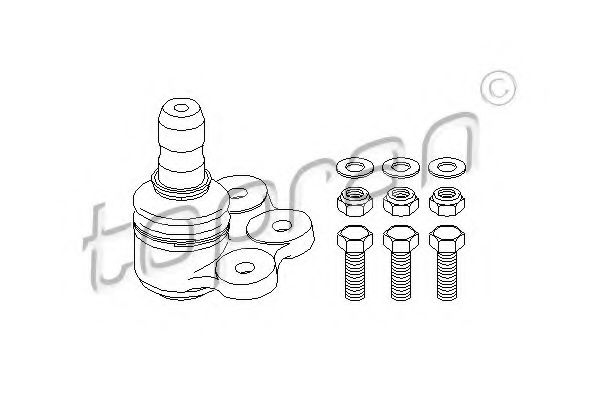 topran ©