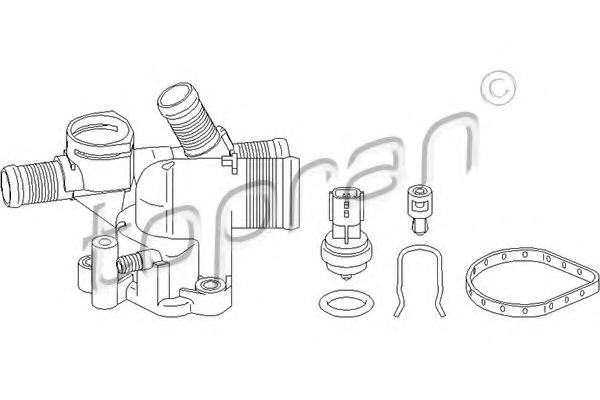 topran ©